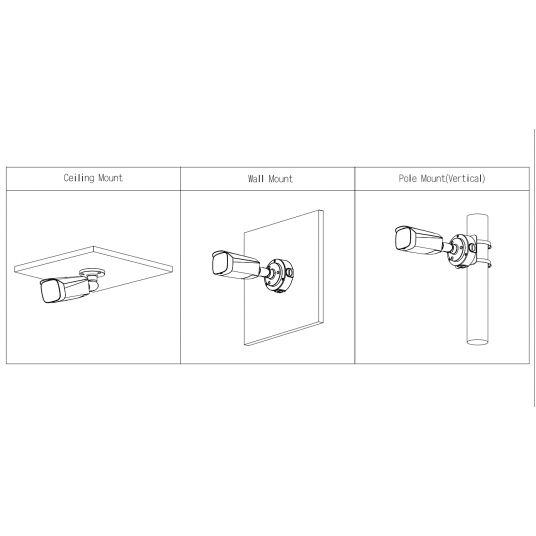 | Ceiling Mount | Wall Mount | Pole Mount(Vertical) |
|---|---|---|
| | | |