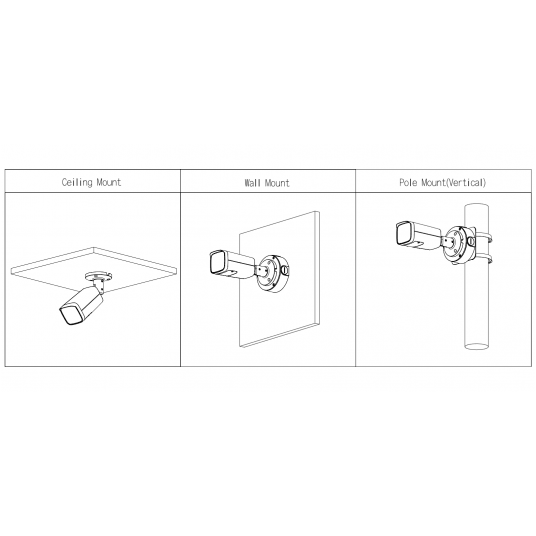 | Ceiling Mount | Wall Mount | Pole Mount(Vertical) |
|---|---|---|
| | | |