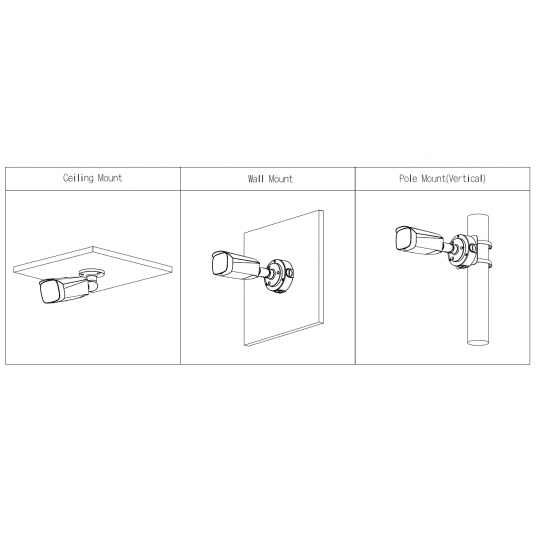 | Ceiling Mount | Wall Mount | Pole Mount(Vertical) |
|---|---|---|
| | | |