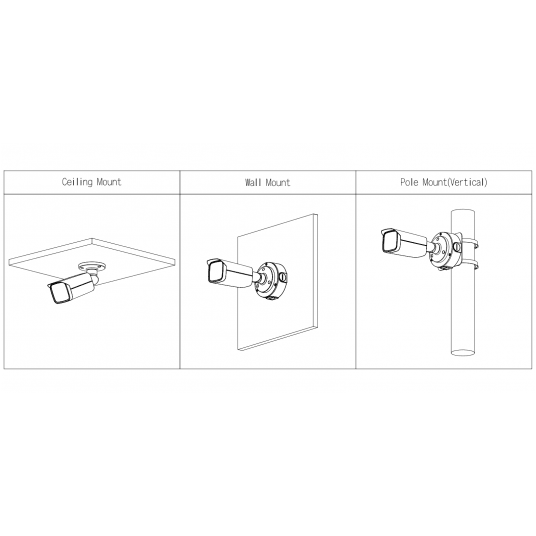 | Ceiling Mount | Wall Mount | Pole Mount(Vertical) |
|---|---|---|
| | | |