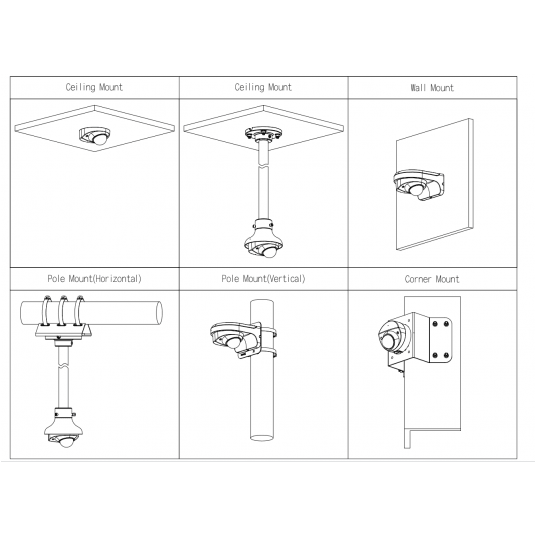 | Ceiling Mount | Ceiling Mount | Wall Mount |
|---|---|---|
| | | |
| Pole Mount(Horizontal) | Pole Mount(Vertical) | Corner Mount |
| | | |